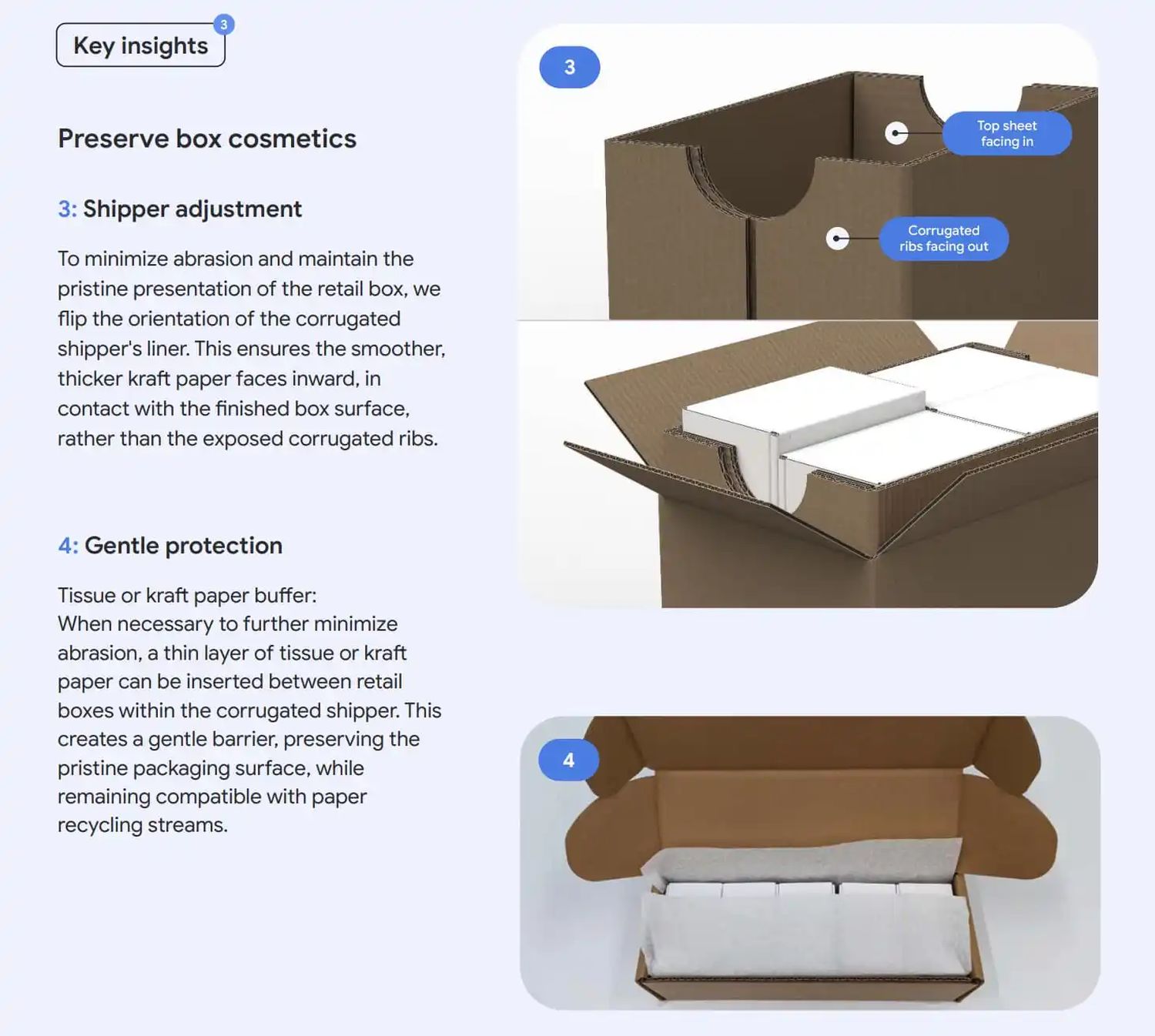 Key insights 3

Preserve box cosmetics

3: Shipper adjustment

To minimize abrasion and maintain the pristine presentation of the retail box, we flip the orientation of the corrugated shipper's liner. This ensures the smoother, thicker kraft paper faces inward, in contact with the finished box surface, rather than the exposed corrugated ribs.

4: Gentle protection

Tissue or kraft paper buffer:
When necessary to further minimize abrasion, a thin layer of tissue or kraft paper can be inserted between retail boxes within the corrugated shipper. This creates a gentle barrier, preserving the pristine packaging surface, while remaining compatible with paper recycling streams.

3

Top sheet facing in

Corrugated ribs facing out

4