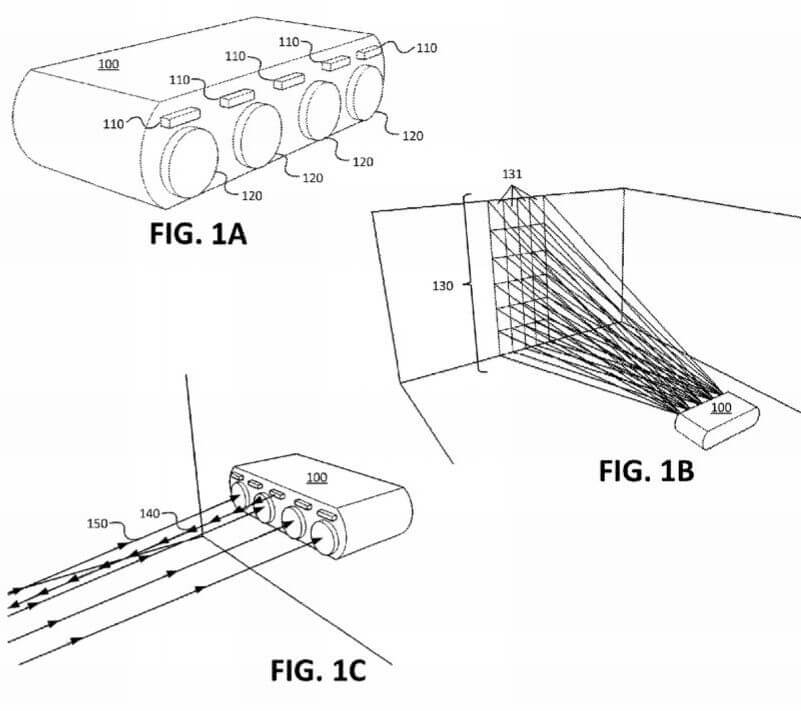 100
110
110
110
110
110
120
120
120
120
FIG. 1A

131
130
100
FIG. 1B

100
150
140
FIG. 1C