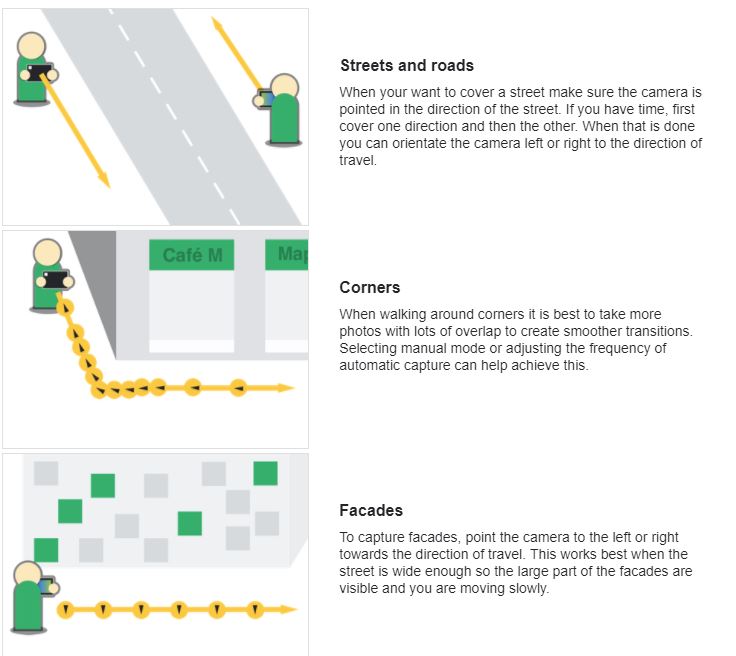 Streets and roads

When your want to cover a street make sure the camera is pointed in the direction of the street. If you have time, first cover one direction and then the other. When that is done you can orientate the camera left or right to the direction of travel.

Café M

Map

Corners

When walking around corners it is best to take more photos with lots of overlap to create smoother transitions. Selecting manual mode or adjusting the frequency of automatic capture can help achieve this.

Facades

To capture facades, point the camera to the left or right towards the direction of travel. This works best when the street is wide enough so the large part of the facades are visible and you are moving slowly.