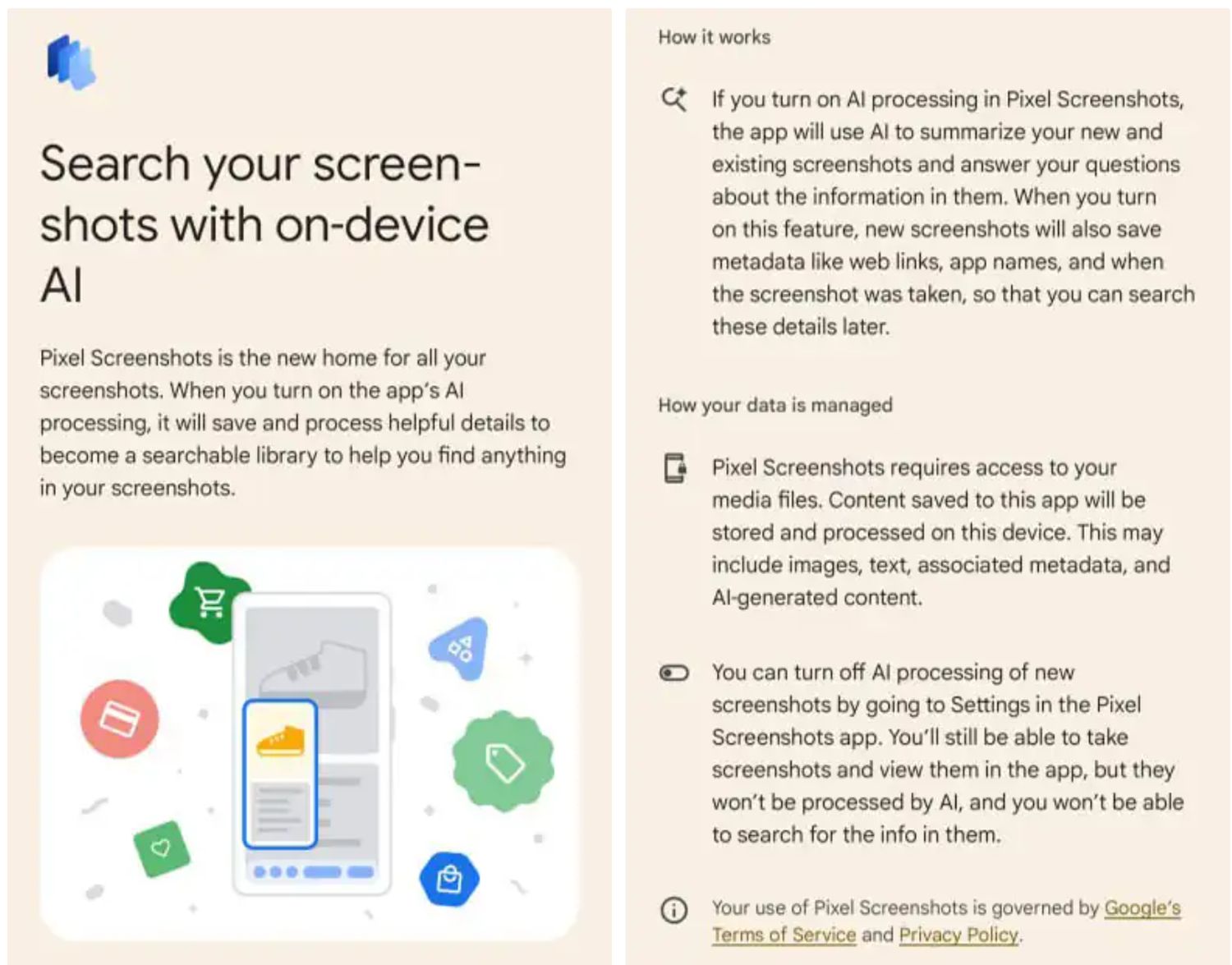 Search your screenshots with on-device AI

Pixel Screenshots is the new home for all your screenshots. When you turn on the app's AI processing, it will save and process helpful details to become a searchable library to help you find anything in your screenshots.

How it works

If you turn on AI processing in Pixel Screenshots, the app will use AI to summarize your new and existing screenshots and answer your questions about the information in them. When you turn on this feature, new screenshots will also save metadata like web links, app names, and when the screenshot was taken, so that you can search these details later.

How your data is managed

Pixel Screenshots requires access to your media files. Content saved to this app will be stored and processed on this device. This may include images, text, associated metadata, and AI-generated content.

You can turn off AI processing of new screenshots by going to Settings in the Pixel Screenshots app. You'll still be able to take screenshots and view them in the app, but they won't be processed by AI, and you won't be able to search for the info in them.

Your use of Pixel Screenshots is governed by Google's Terms of Service and Privacy Policy.